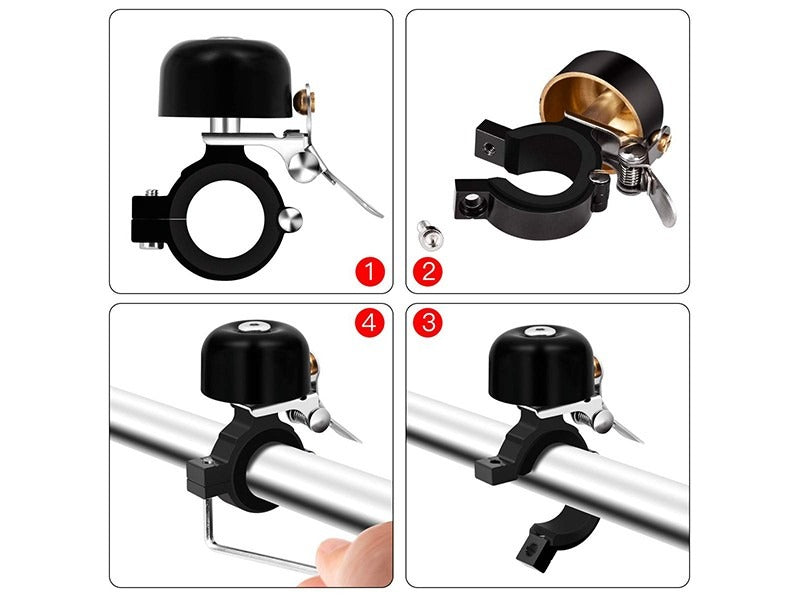 1

2

4

3